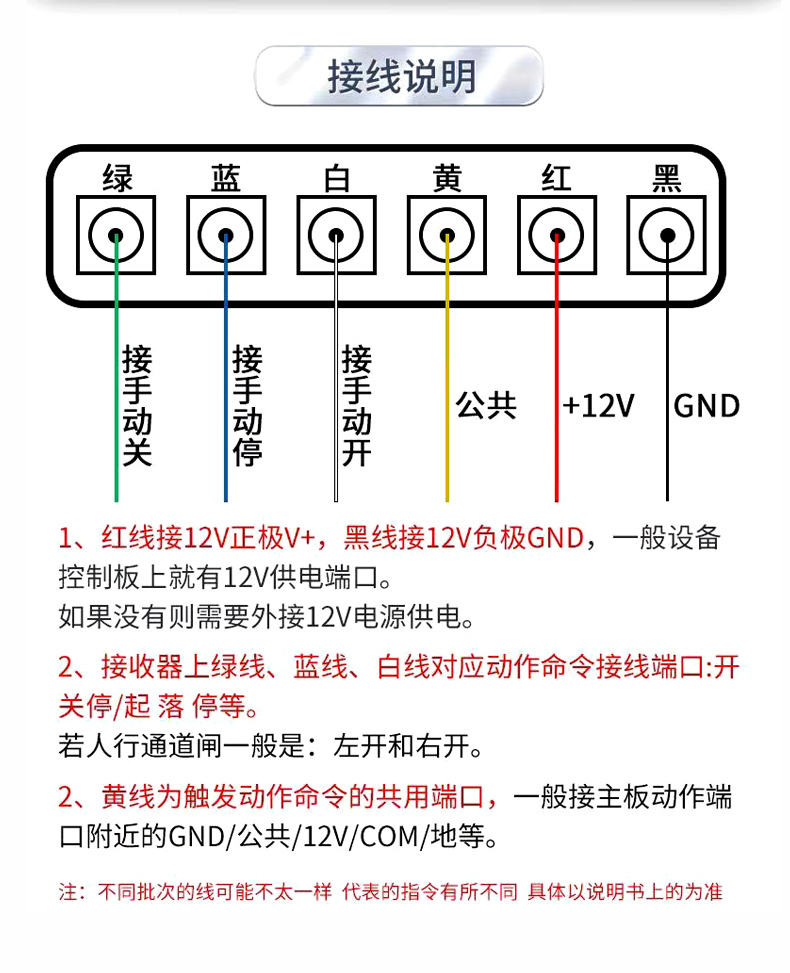 接线说明

绿 蓝 白 黄 红 黑

接手动关

接手动停

接手动开

公共

+12V

GND

1、红线接12V正极V+，黑线接12V负极GND，一般设备控制板上就有12V供电端口。
如果没有则需要外接12V电源供电。

2、接收器上绿线、蓝线、白线对应动作命令接线端口:开关停/起 落 停等。
若人行通道闸一般是：左开和右开。

2、黄线为触发动作命令的共用端口，一般接主板动作端口附近的GND/公共/12V/COM/地等。

注：不同批次的线可能不太一样 代表的指令有所不同 具体以说明书上的为准