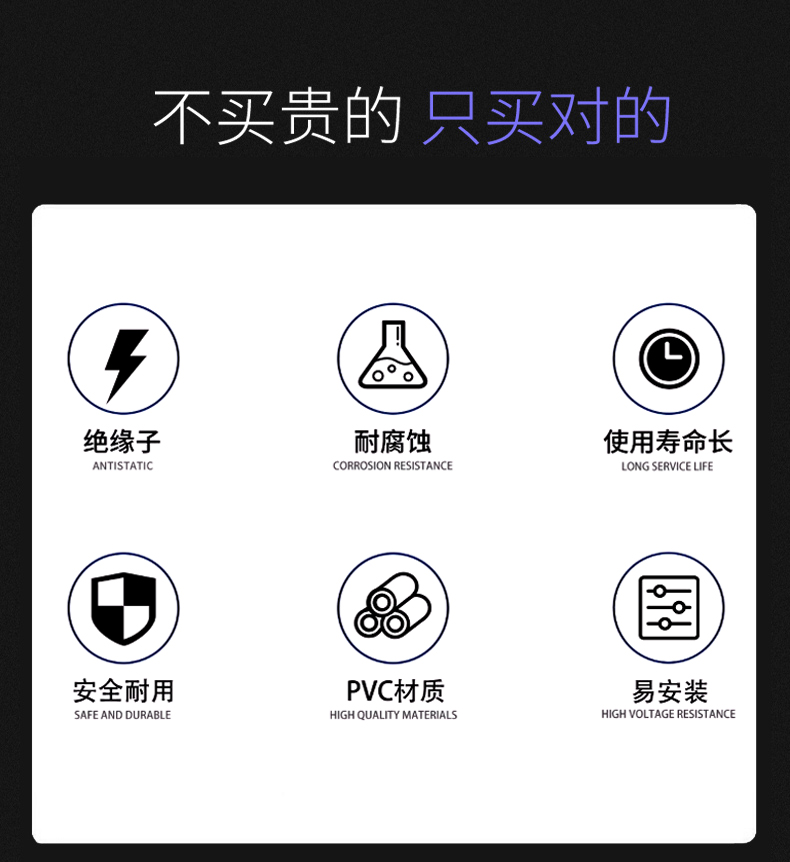 不买贵的 只买对的

绝缘子
ANTISTATIC

耐腐蚀
CORROSION RESISTANCE

使用寿命长
LONG SERVICE LIFE

安全耐用
SAFE AND DURABLE

PVC材质
HIGH QUALITY MATERIALS

易安装
HIGH VOLTAGE RESISTANCE